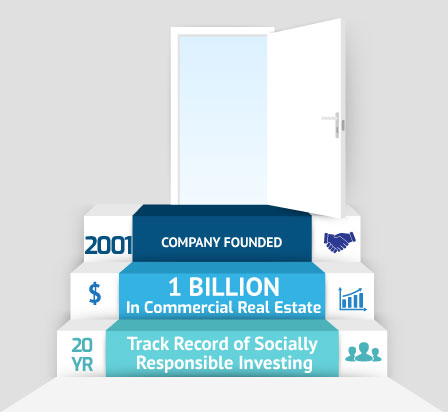 2001 COMPANY FOUNDED

$ 1 BILLION In Commercial Real Estate

20 YR Track Record of Socially Responsible Investing